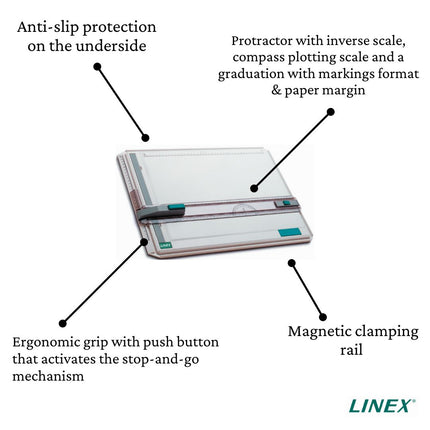 Anti-slip protection on the underside

Protractor with inverse scale, compass plotting scale and a graduation with markings format & paper margin

LINEX

Ergonomic grip with push button that activates the stop-and-go mechanism

Magnetic clamping rail

LINEX®